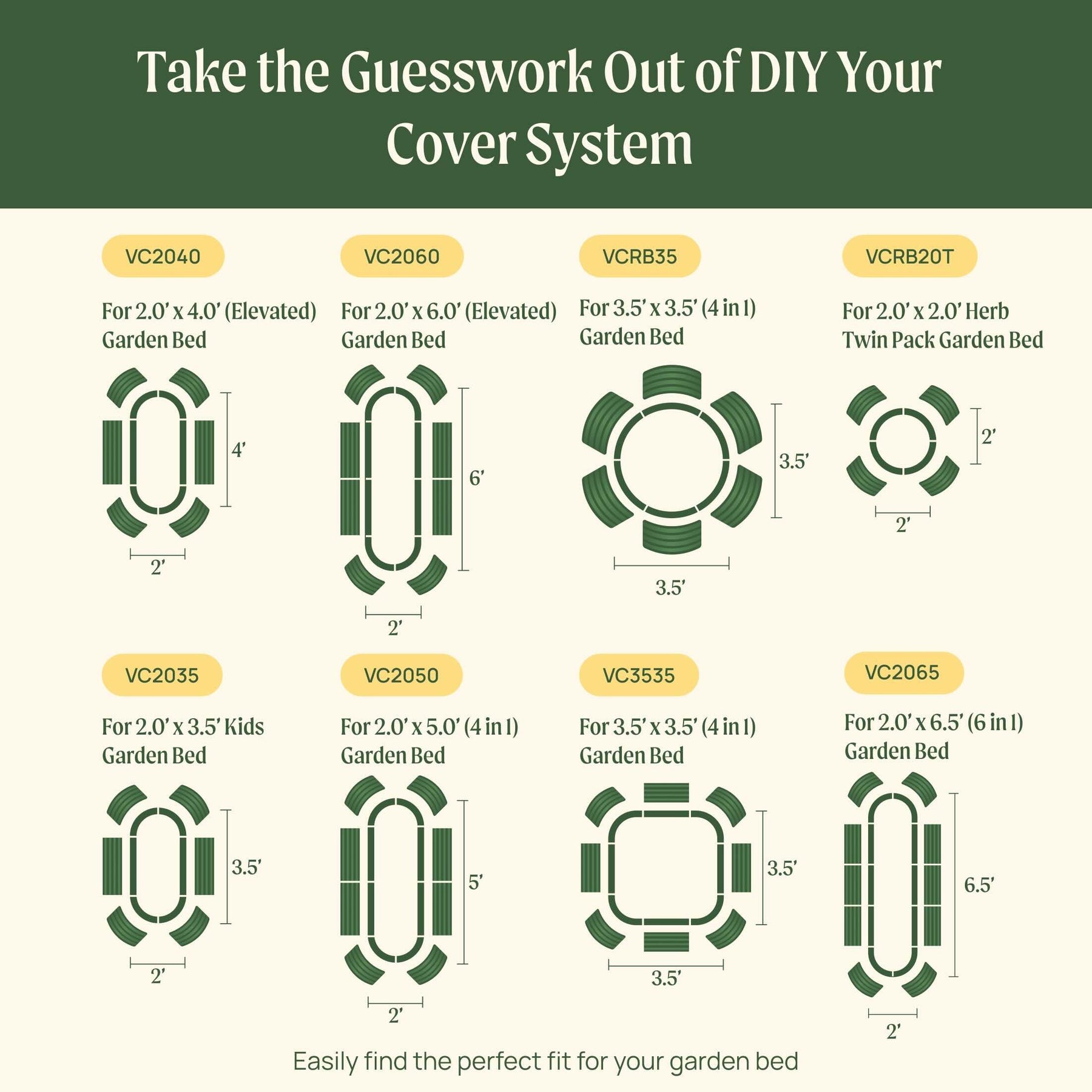 Take the Guesswork Out of DIY Your Cover System

VC2040

For 2.0' x 4.0' (Elevated) Garden Bed

4'

2'

VC2060

For 2.0' x 6.0' (Elevated) Garden Bed

6'

2'

VCRB35

For 3.5' x 3.5' (4 in 1) Garden Bed

3.5'

3.5'

VCRB20T

For 2.0' x 2.0' Herb Twin Pack Garden Bed

2'

2'

VC2035

For 2.0' x 3.5' Kids Garden Bed

3.5'

2'

VC2050

For 2.0' x 5.0' (4 in 1) Garden Bed

5'

2'

VC3535

For 3.5' x 3.5' (4 in 1) Garden Bed

3.5'

3.5'

VC2065

For 2.0' x 6.5' (6 in 1) Garden Bed

6.5'

2'

Easily find the perfect fit for your garden bed