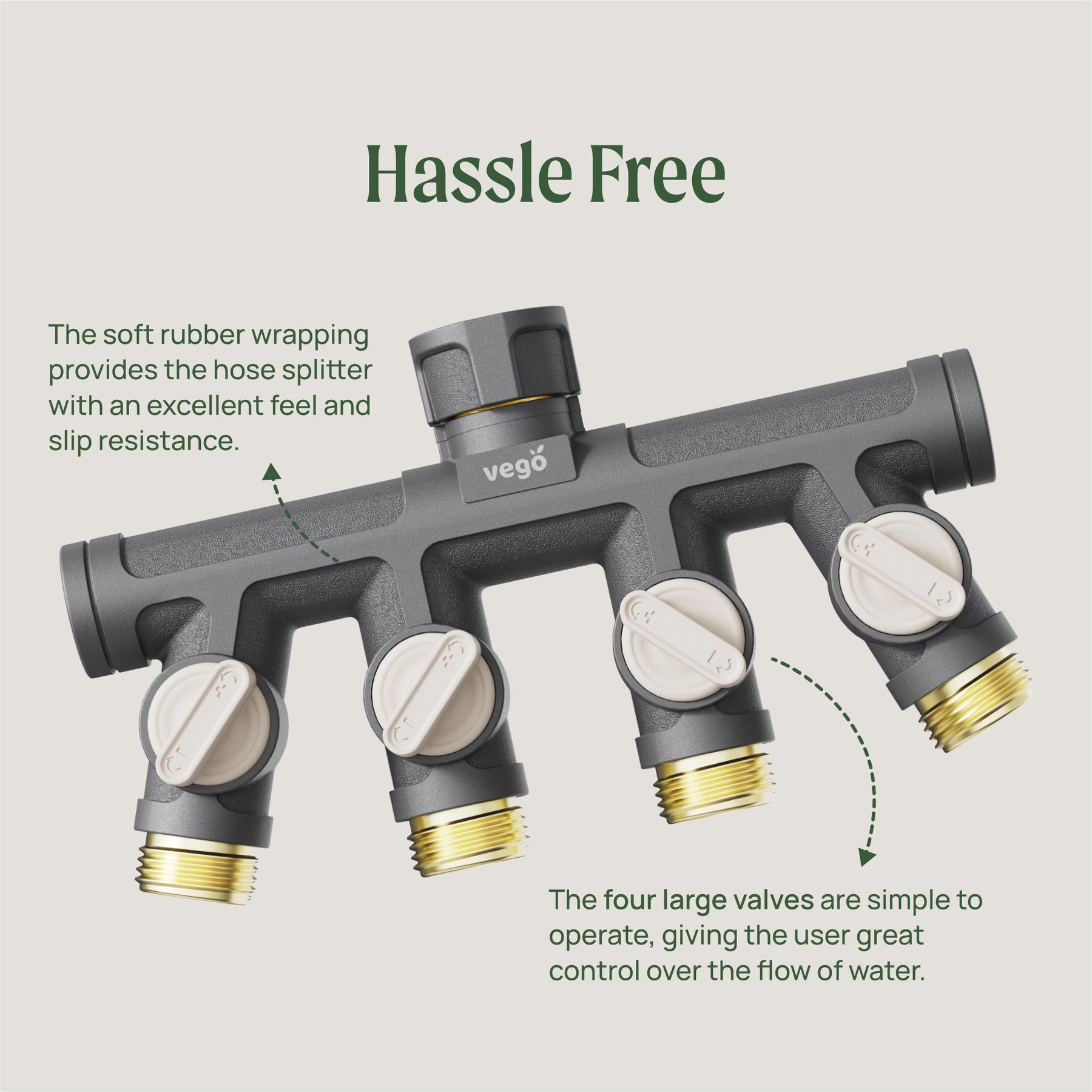 Hassle Free

The soft rubber wrapping provides the hose splitter with an excellent feel and slip resistance.

vego

The four large valves are simple to operate, giving the user great control over the flow of water.